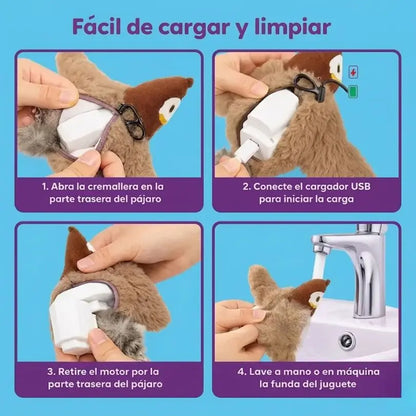 Fácil de cargar y limpiar

1. Abra la cremallera en la parte trasera del pájaro

2. Conecte el cargador USB para iniciar la carga

3. Retire el motor por la parte trasera del pájaro

4. Lave a mano o en máquina la funda del juguete